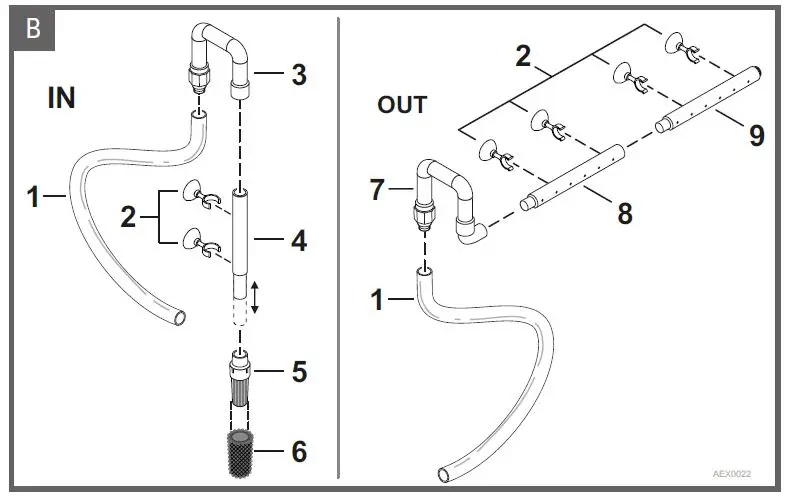 B

IN

3

1

2

4

5

6

OUT

2

9

7

8

1

AEX0022