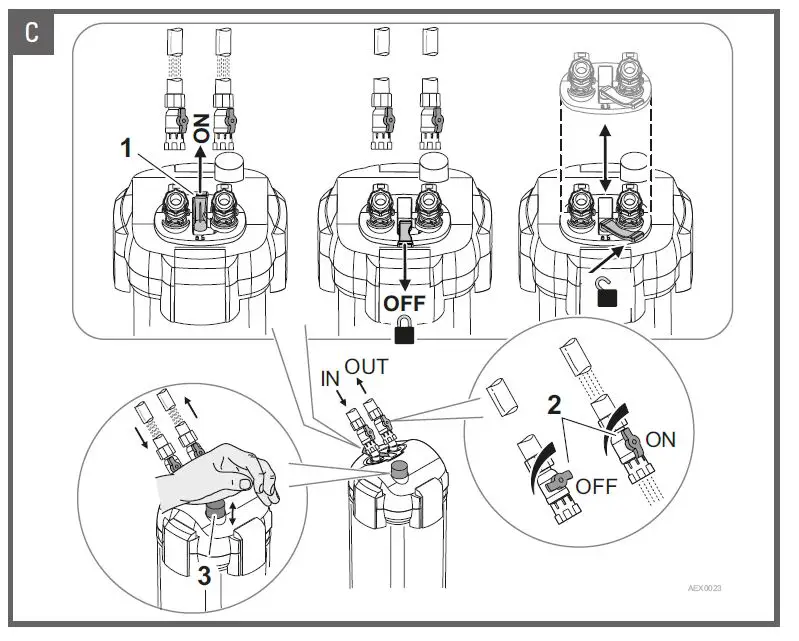 C

1

ON

OFF

IN OUT

2

ON

OFF

3

AEX0023