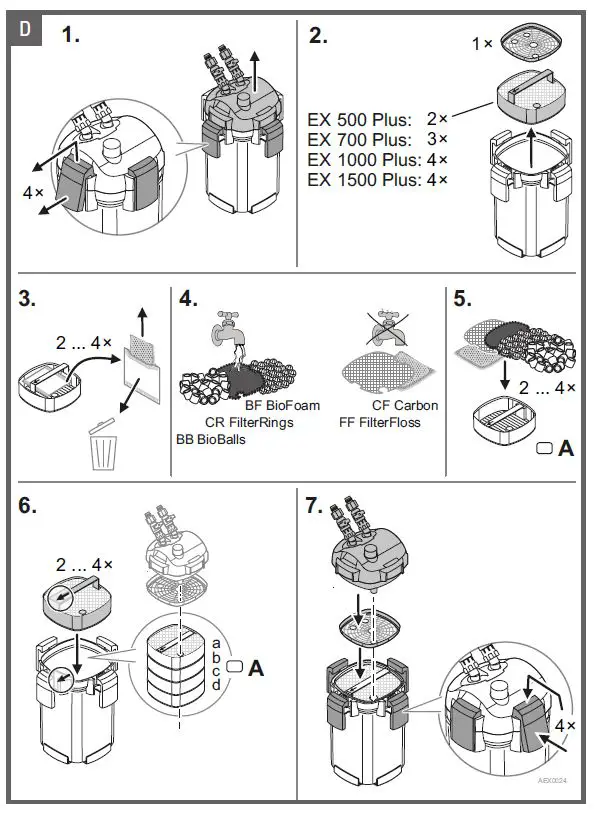 D

1.

4×

2.

1×

EX 500 Plus: 2×
EX 700 Plus: 3×
EX 1000 Plus: 4×
EX 1500 Plus: 4×

3.

2 ... 4×

4.

BF BioFoam
CR FilterRings
BB BioBalls

CF Carbon
FF FilterFloss

5.

2 ... 4×

A

6.

2 ... 4×

a
b
c
d

A

7.

4×

AEX0024