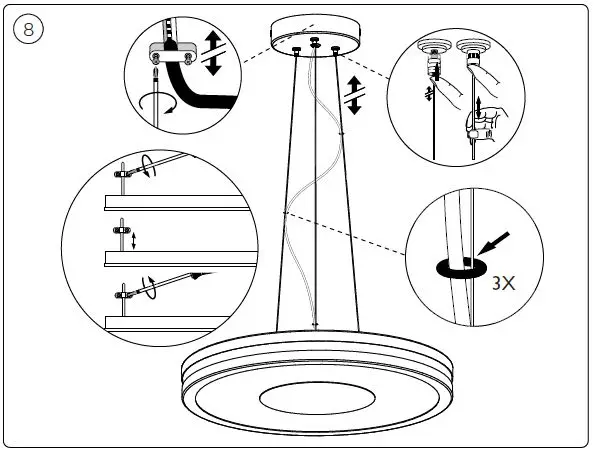 8

3X