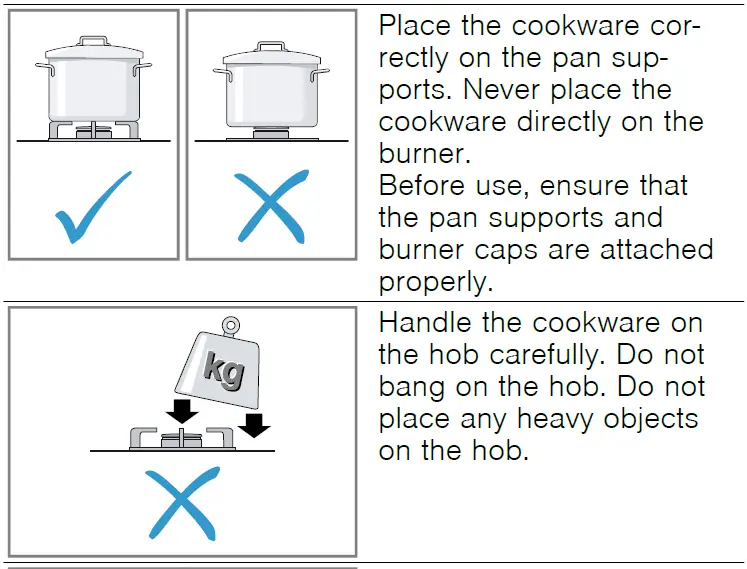 Place the cookware correctly on the pan supports. Never place the cookware directly on the burner.
Before use, ensure that the pan supports and burner caps are attached properly.

kg

Handle the cookware on the hob carefully. Do not bang on the hob. Do not place any heavy objects on the hob.