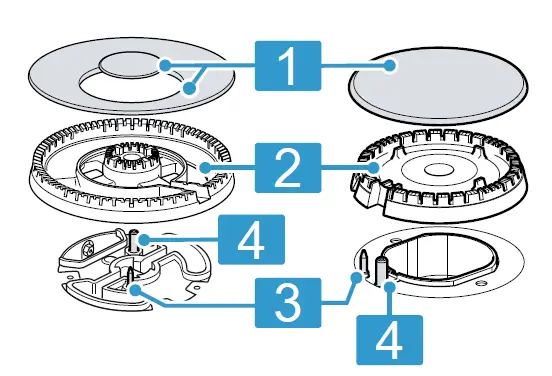 1
2
4
3
4