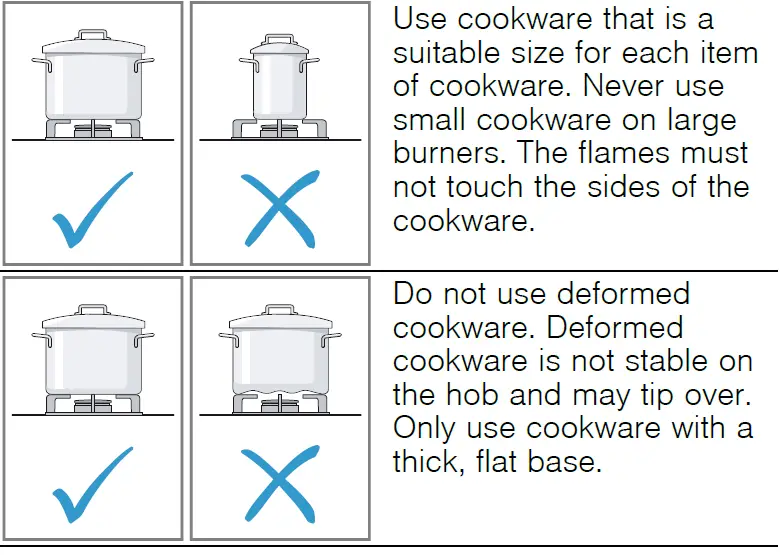 Use cookware that is a suitable size for each item of cookware. Never use small cookware on large burners. The flames must not touch the sides of the cookware.

Do not use deformed cookware. Deformed cookware is not stable on the hob and may tip over. Only use cookware with a thick, flat base.