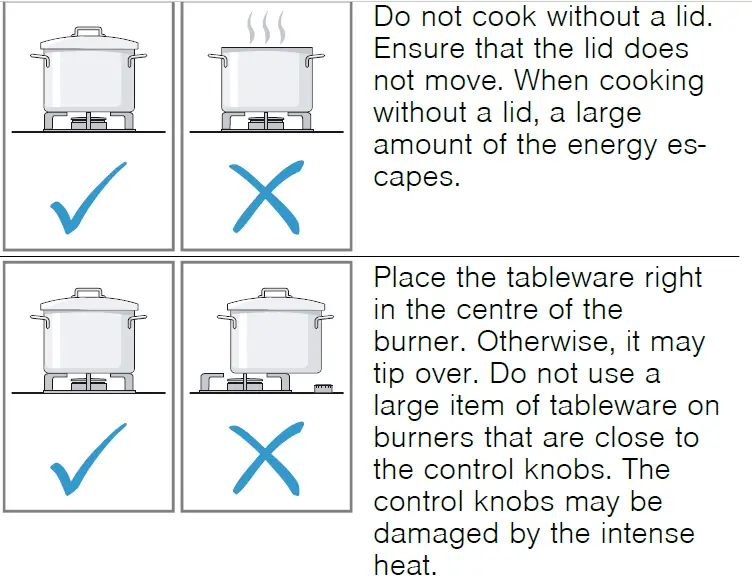 Do not cook without a lid. Ensure that the lid does not move. When cooking without a lid, a large amount of the energy escapes.

Place the tableware right in the centre of the burner. Otherwise, it may tip over. Do not use a large item of tableware on burners that are close to the control knobs. The control knobs may be damaged by the intense heat.