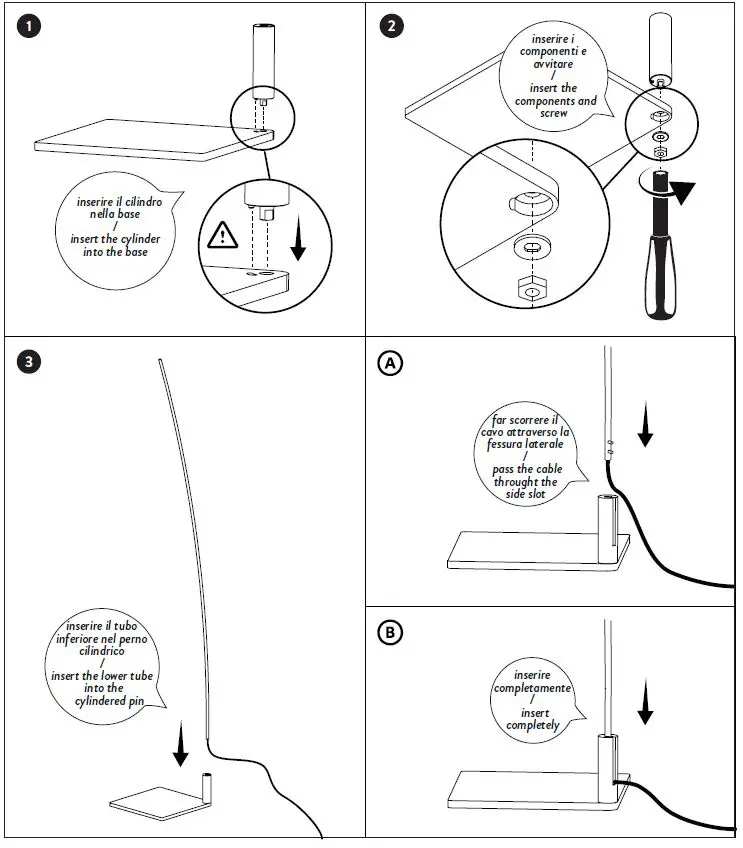 1

inserire il cilindro nella base
/
insert the cylinder into the base

2

inserire i componenti e avvitare
/
insert the components and screw

3

inserire il tubo inferiore nel perno cilindrico
/
insert the lower tube into the cylindered pin

A

far scorrere il cavo attraverso la fessura laterale
/
pass the cable throught the side slot

B

inserire completamente
/
insert completely