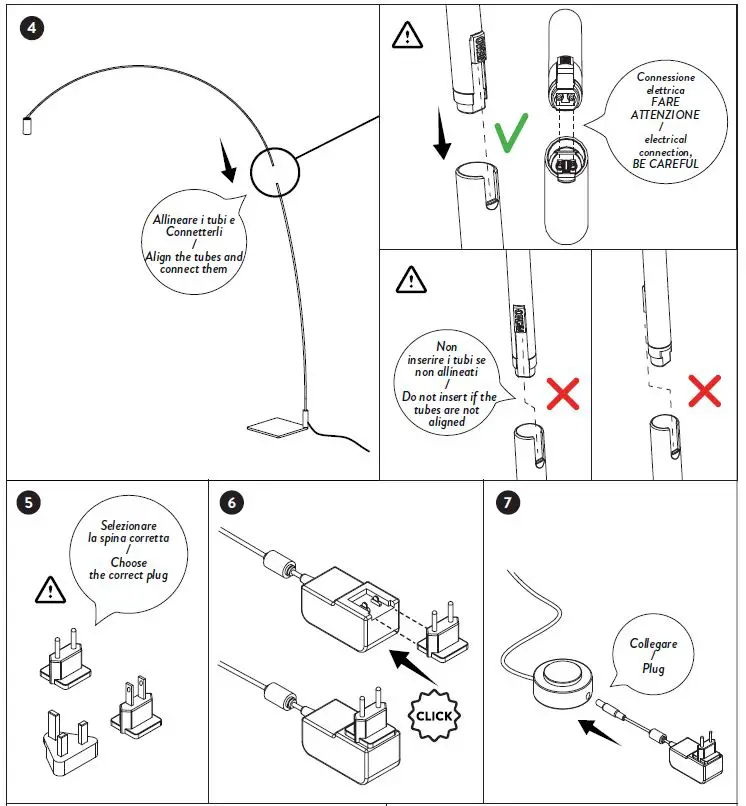 4

Allineare i tubi e Connetterli / Align the tubes and connect them

Connessione elettrica FARE ATTENZIONE / electrical connection, BE CAREFUL

Non inserire i tubi se non allineati / Do not insert if the tubes are not aligned

5

Selezionare la spina corretta / Choose the correct plug

6

CLICK

7

Collegare / Plug