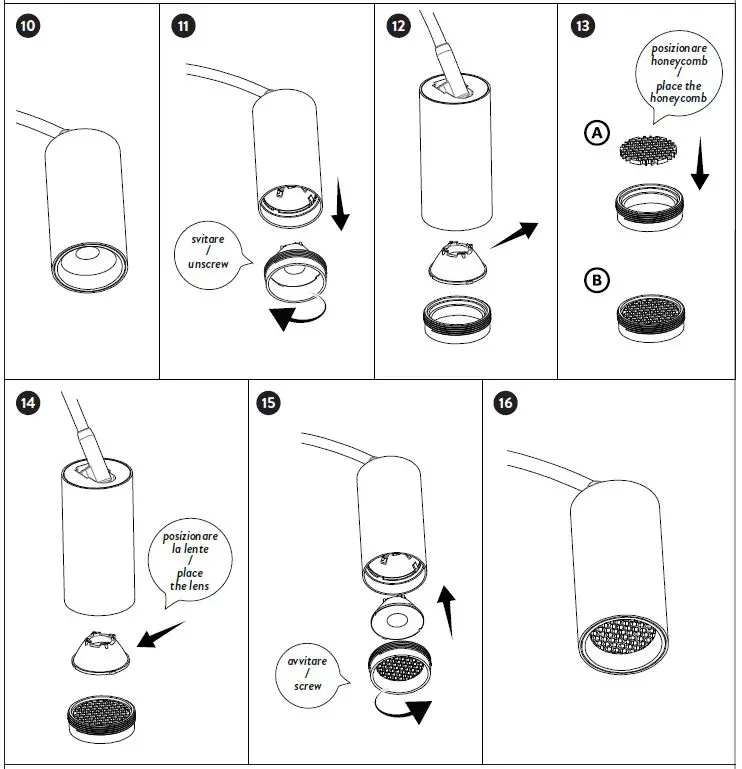 10

11

svitare
/
unscrew

12

13

posizionare honeycomb
/
place the honeycomb

A

B

14

posizionare la lente
/
place the lens

15

avvitare
/
screw

16