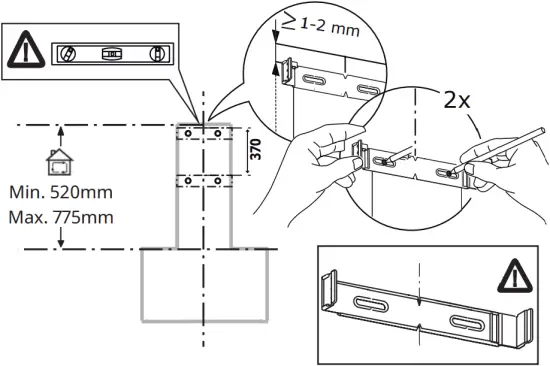 $\geq$ 1-2 mm

2x

370

Min. 520mm
Max. 775mm