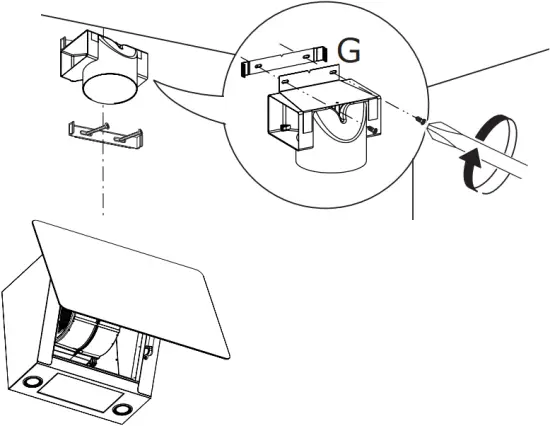 G