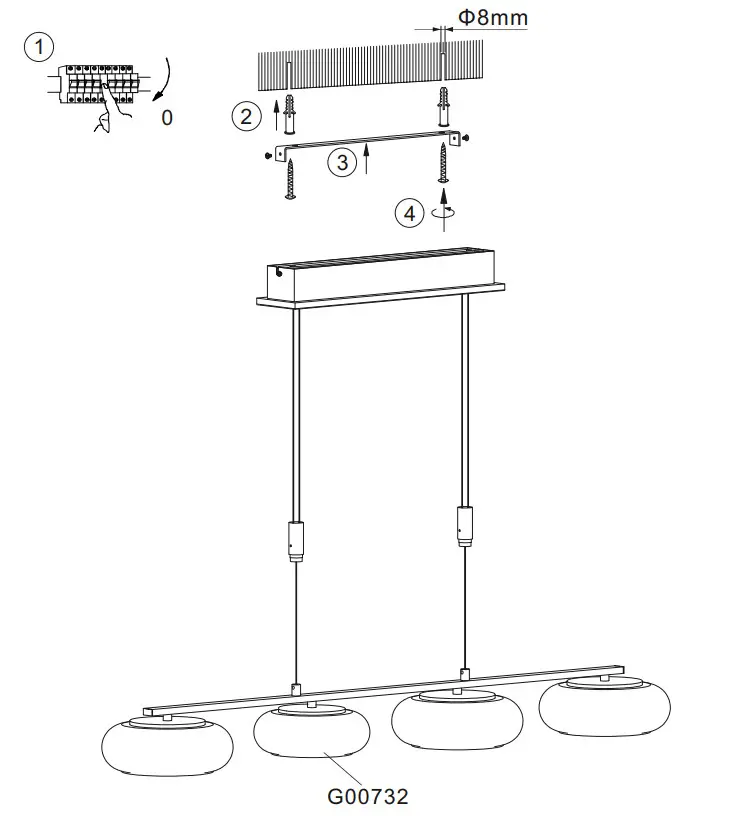 1

0

Φ8mm

2

3

4

G00732