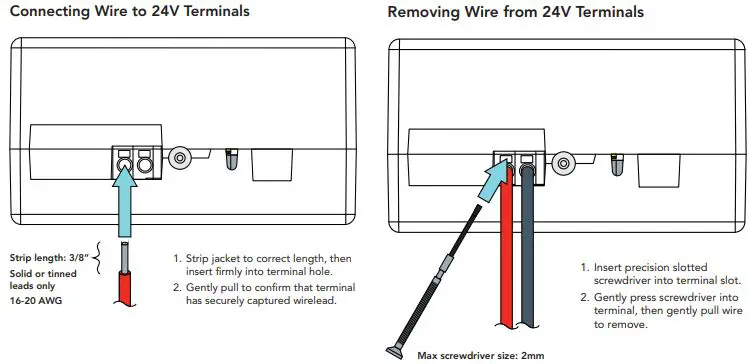 Connecting Wire to 24V Terminals

Strip length: 3/8"

Solid or tinned leads only

16-20 AWG

1. Strip jacket to correct length, then insert firmly into terminal hole.

2. Gently pull to confirm that terminal has securely captured wirelead.

Removing Wire from 24V Terminals

1. Insert precision slotted screwdriver into terminal slot.

2. Gently press screwdriver into terminal, then gently pull wire to remove.

Max screwdriver size: 2mm