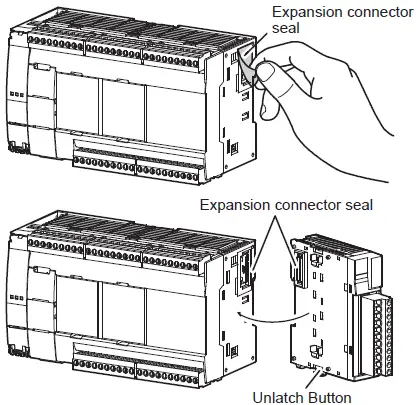 Expansion connector seal

Expansion connector seal

Unlatch Button