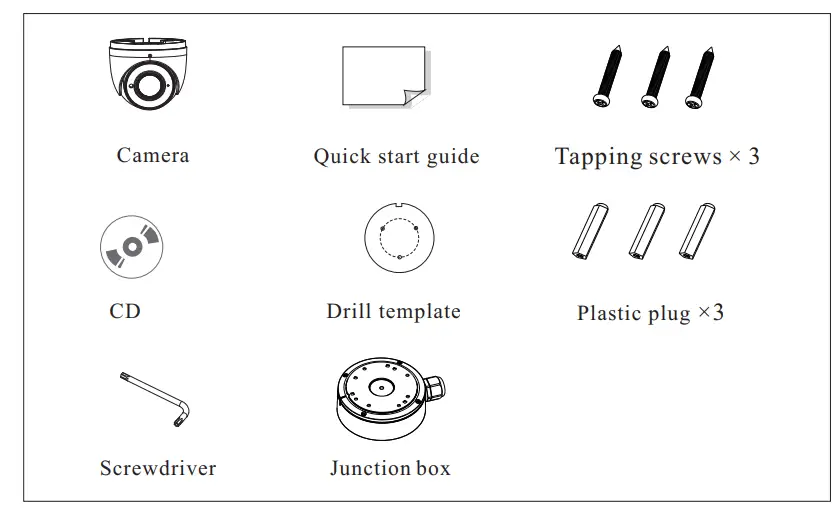 Camera

Quick start guide

Tapping screws × 3

CD

Drill template

Plastic plug ×3

Screwdriver

Junction box