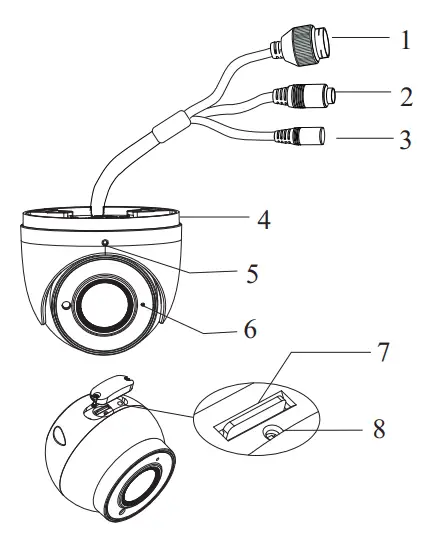 1
2
3
4
5
6
7
8