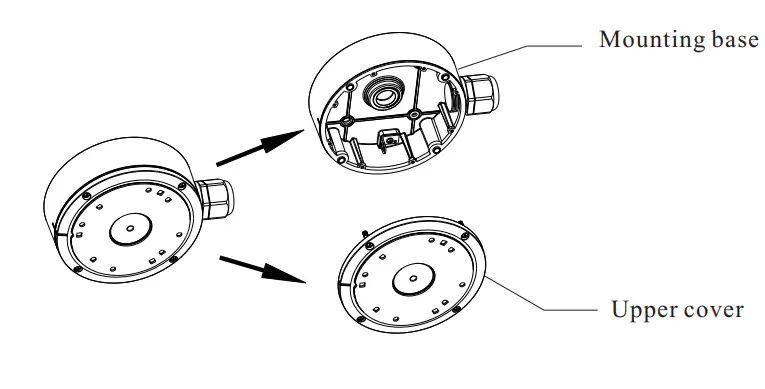 Mounting base

Upper cover