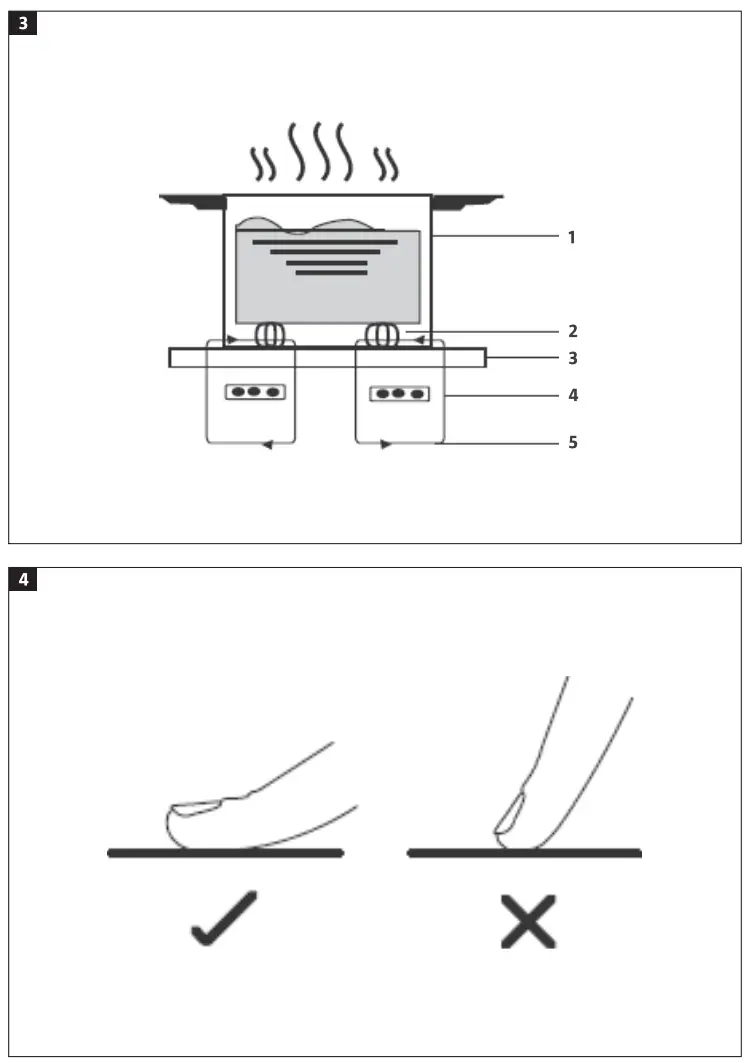 3

1
2
3
4
5

4