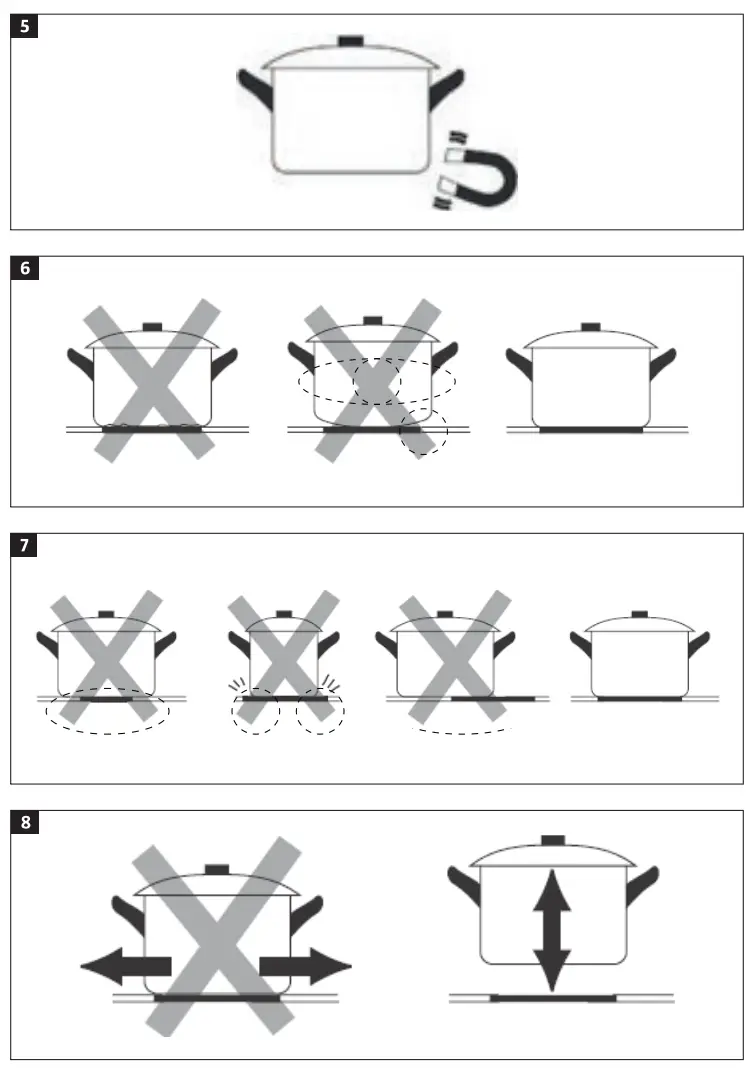 5

6

7

8