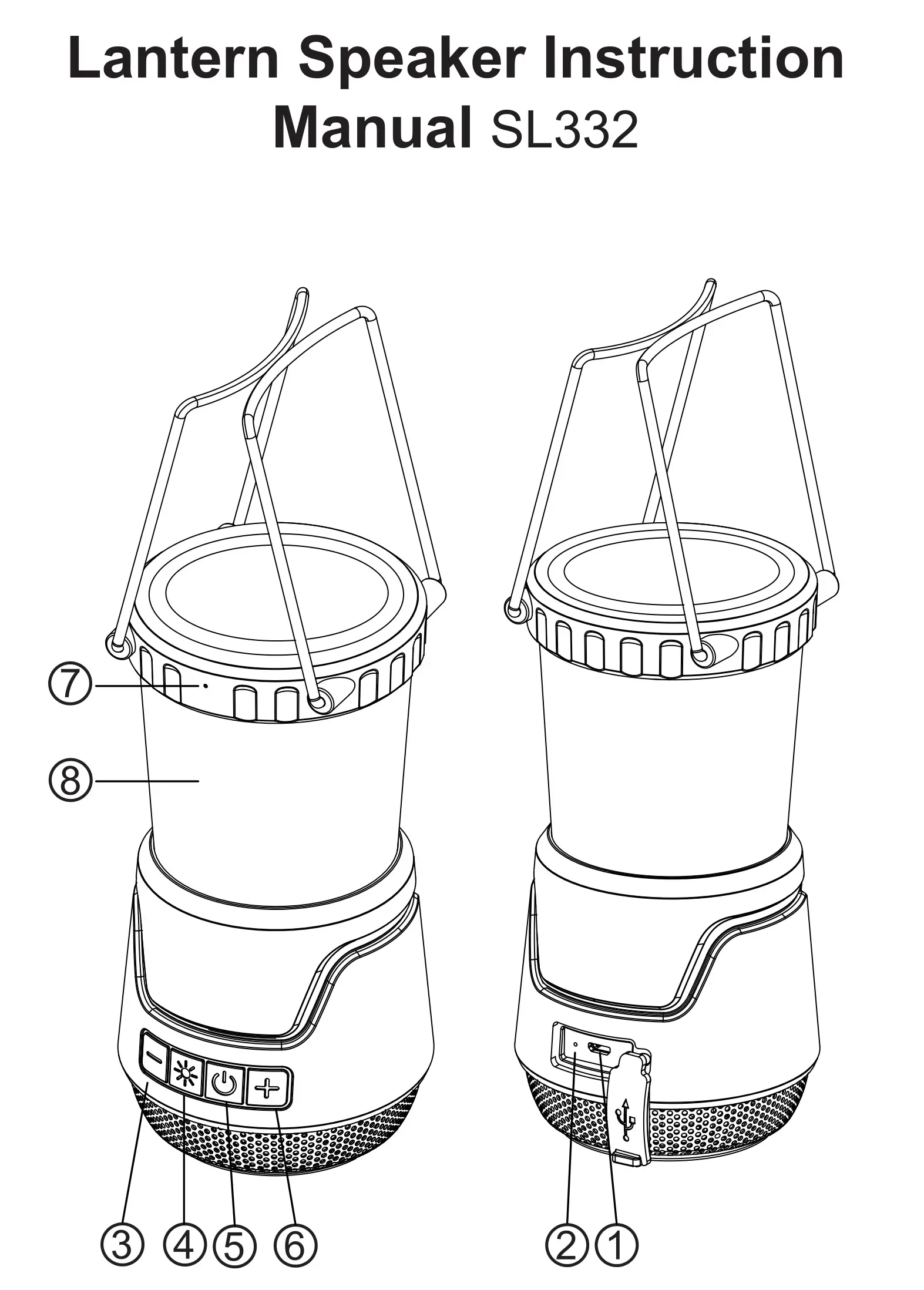 Lantern Speaker Instruction Manual SL332

⑦
⑧
③ ④ ⑤ ⑥
② ①