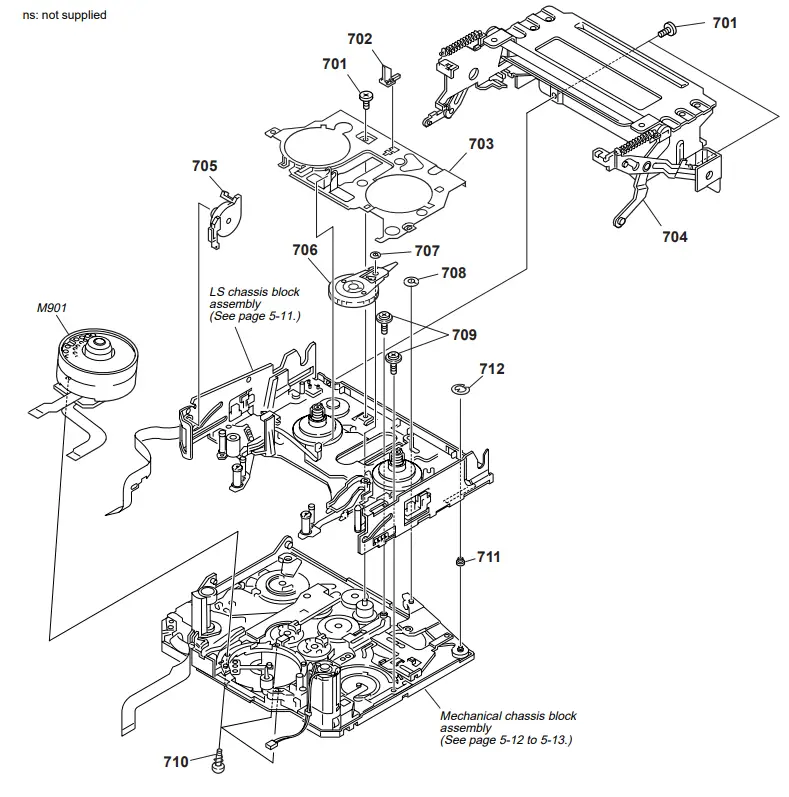 ns: not supplied

701
702
701
703
705
704
706
707
708
LS chassis block assembly (See page 5-11.)
M901
709
712
711
Mechanical chassis block assembly (See page 5-12 to 5-13.)
710