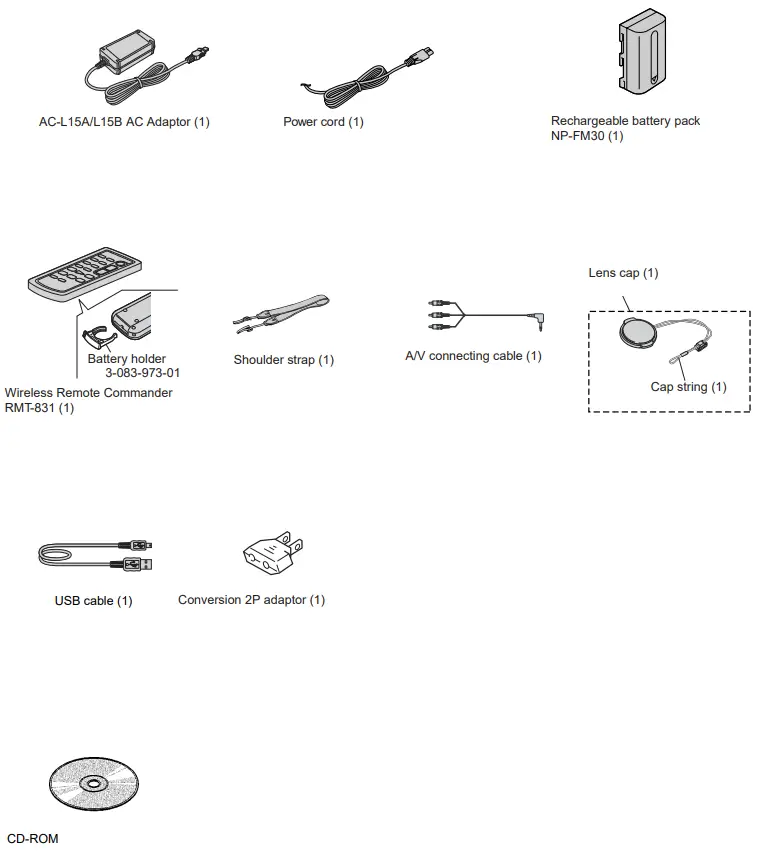 AC-L15A/L15B AC Adaptor (1)

Power cord (1)

Rechargeable battery pack NP-FM30 (1)

Battery holder 3-083-973-01

Wireless Remote Commander RMT-831 (1)

Shoulder strap (1)

A/V connecting cable (1)

Lens cap (1)

Cap string (1)

USB cable (1)

Conversion 2P adaptor (1)

CD-ROM