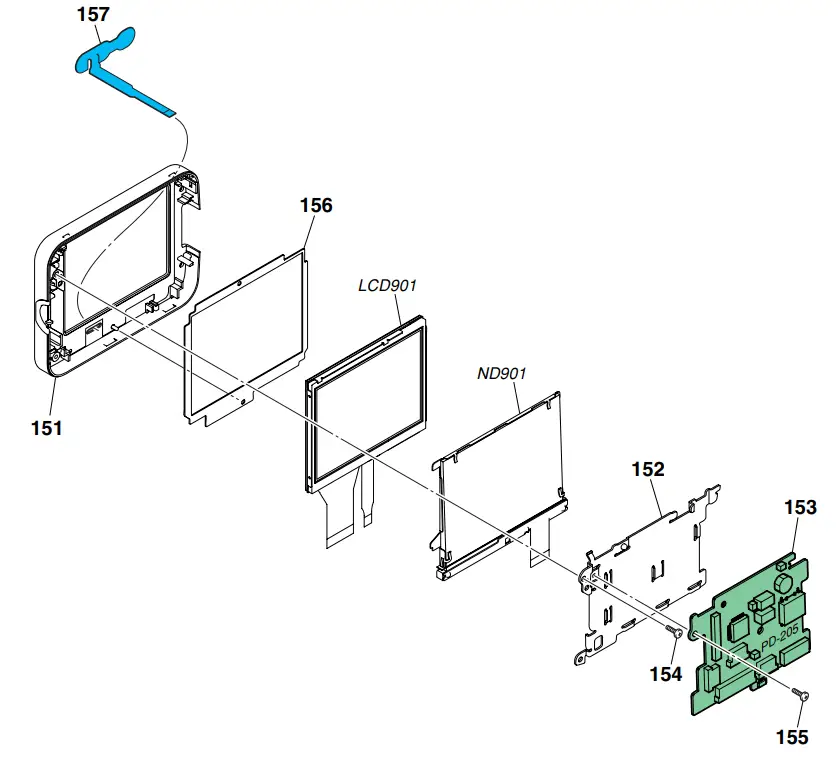 157

156

LCD901

ND901

151

152

153

PD-205

154

155