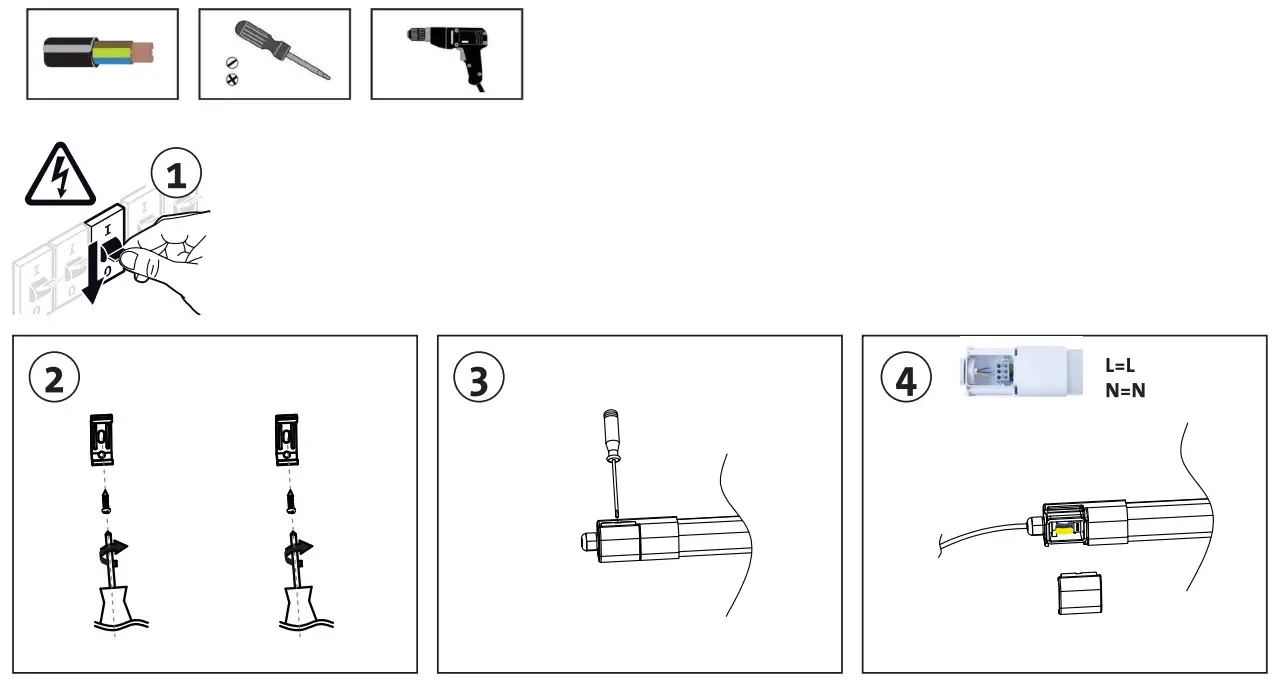 1

I

0

2

3

4

L=L
N=N