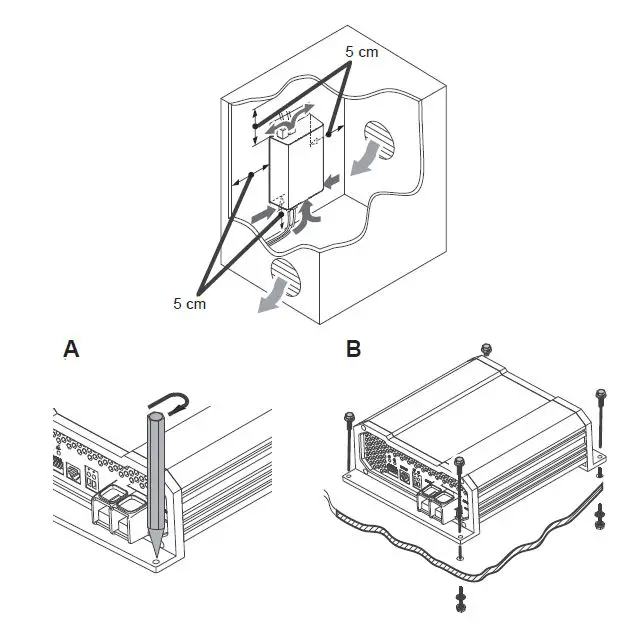 5 cm

5 cm

A

B