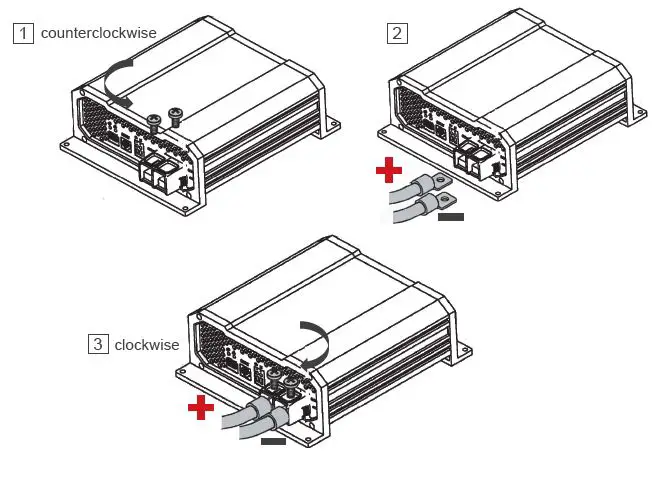 1 counterclockwise

2

+

−

3 clockwise

+

−