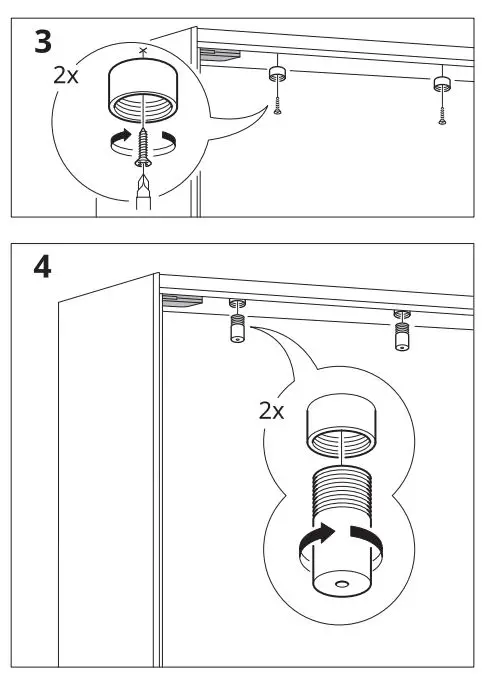 3

2x

4

2x