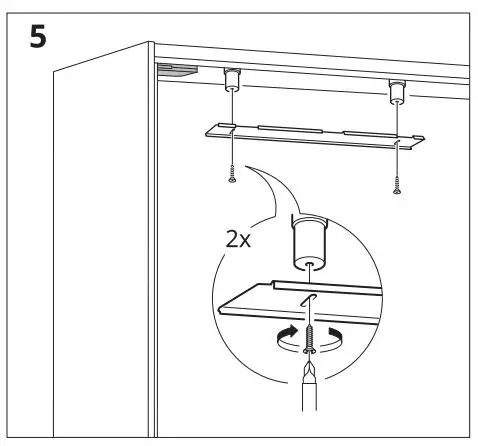 5

2x