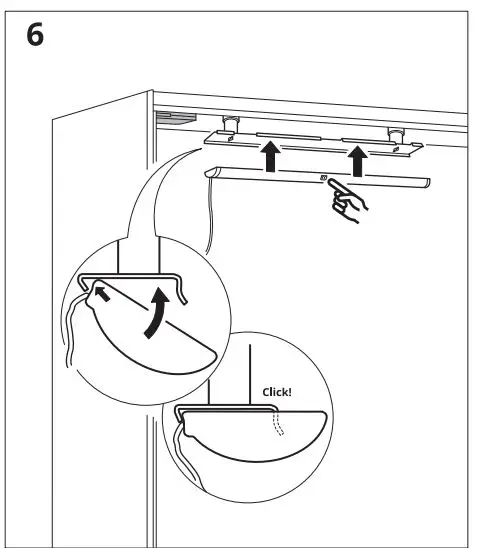 6

Click!