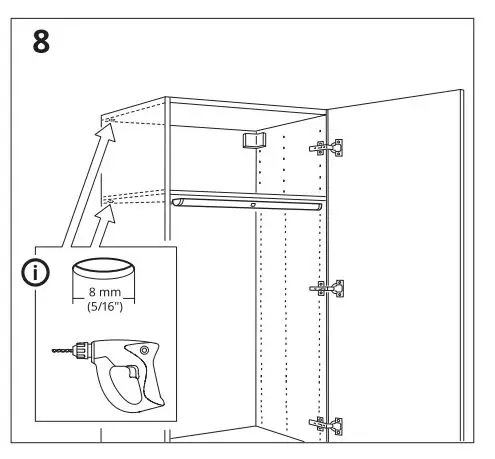 8

i

8 mm
(5/16")