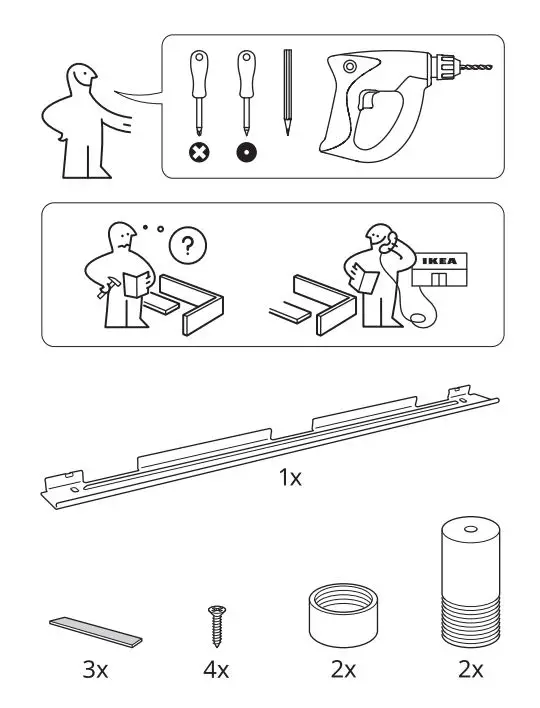 ?

IKEA

1x

3x

4x

2x

2x