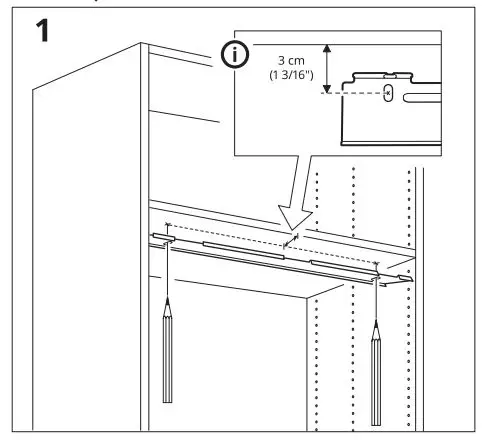 1

i

3 cm
(1 3/16")