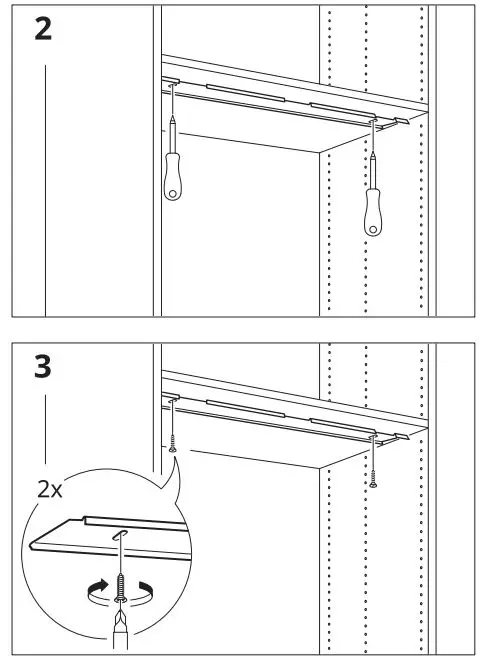 2

3

2x