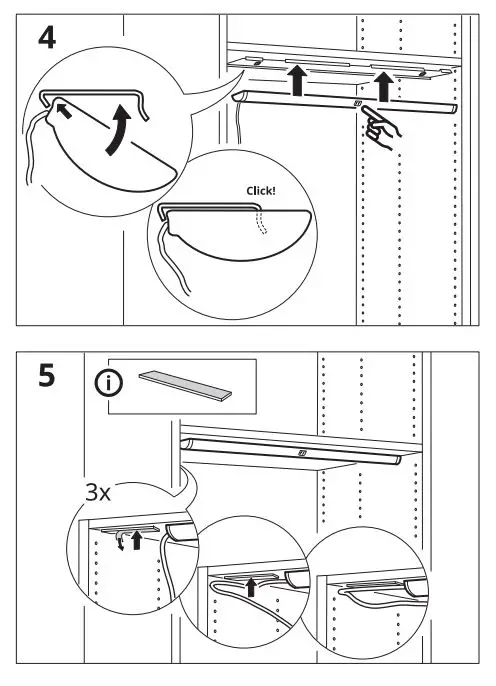 4

Click!

5

3x