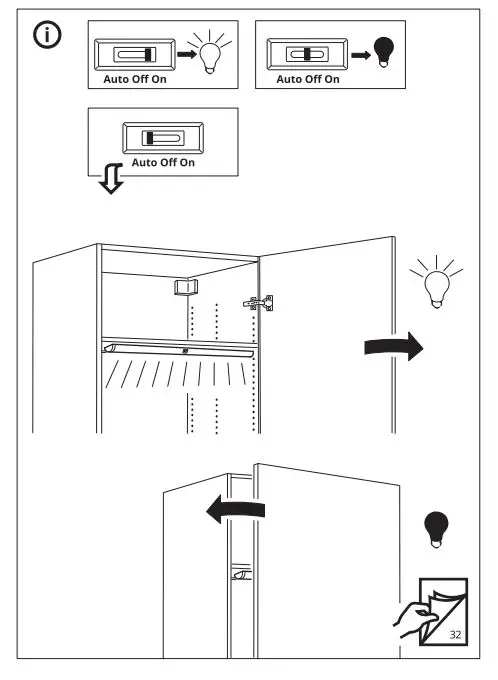 Auto Off On

Auto Off On

Auto Off On

32