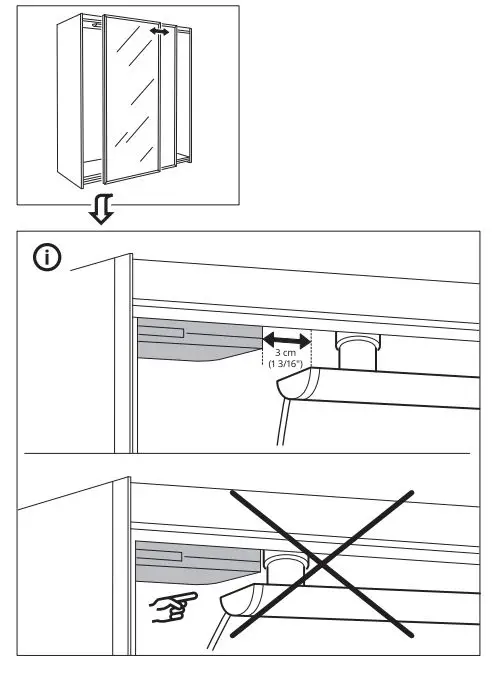 3 cm
(1 3/16")