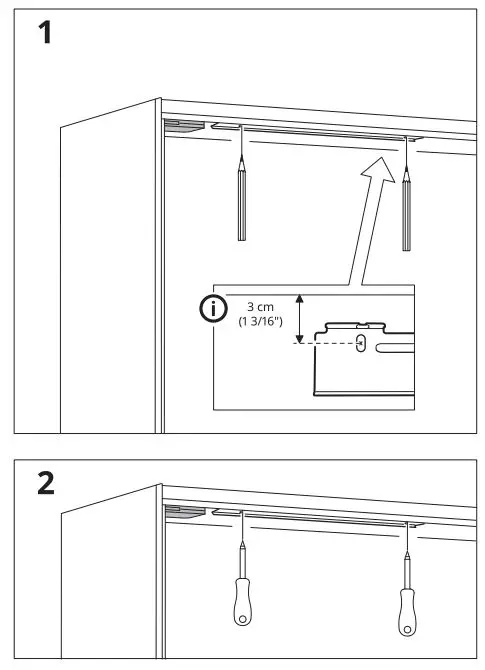 1

i

3 cm
(1 3/16")

2