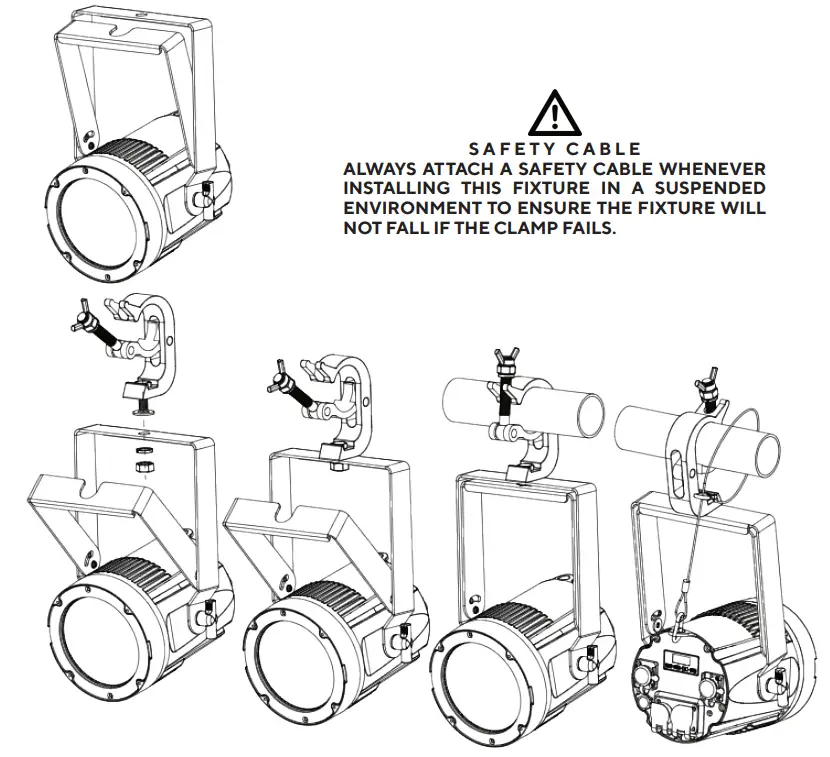 SAFETY CABLE

ALWAYS ATTACH A SAFETY CABLE WHENEVER INSTALLING THIS FIXTURE IN A SUSPENDED ENVIRONMENT TO ENSURE THE FIXTURE WILL NOT FALL IF THE CLAMP FAILS.