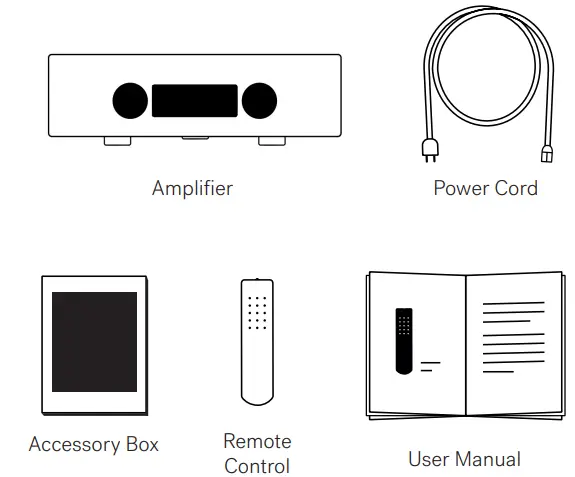 Amplifier

Power Cord

Accessory Box

Remote Control

User Manual