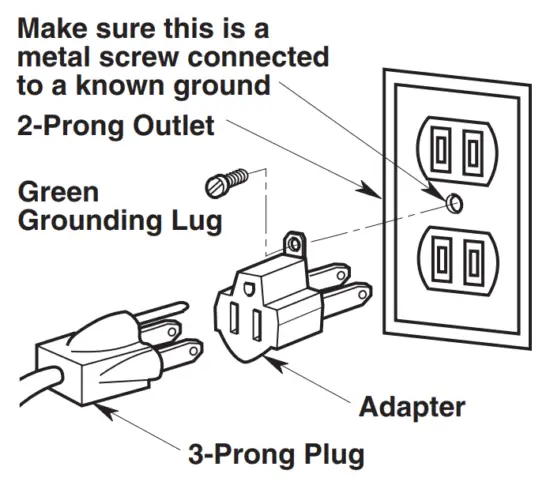 Make sure this is a metal screw connected to a known ground

2-Prong Outlet

Green Grounding Lug

Adapter

3-Prong Plug