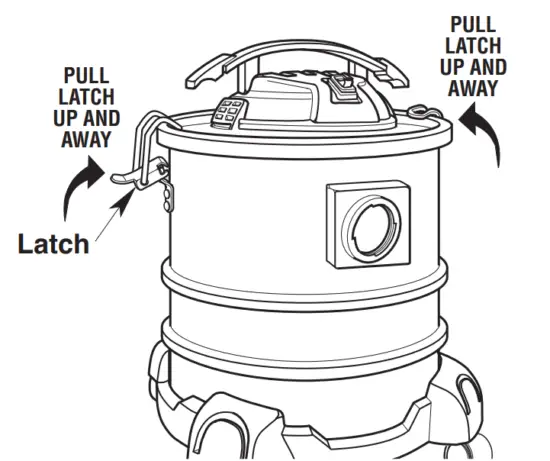 PULL LATCH UP AND AWAY

PULL LATCH UP AND AWAY

Latch