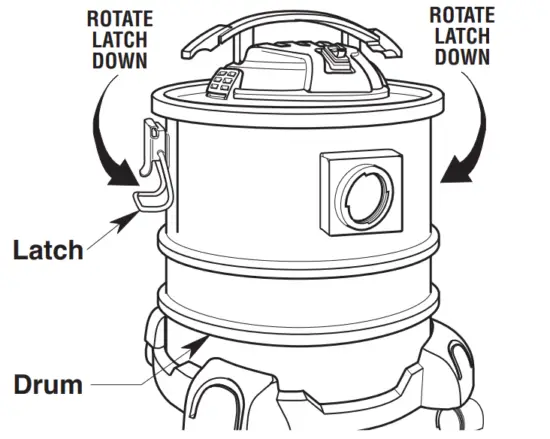 ROTATE LATCH DOWN

ROTATE LATCH DOWN

Latch

Drum