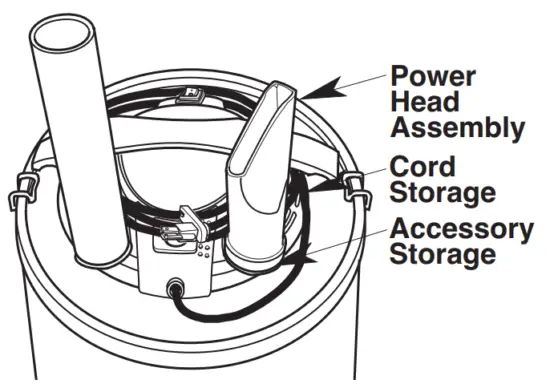 Power Head Assembly

Cord Storage

Accessory Storage