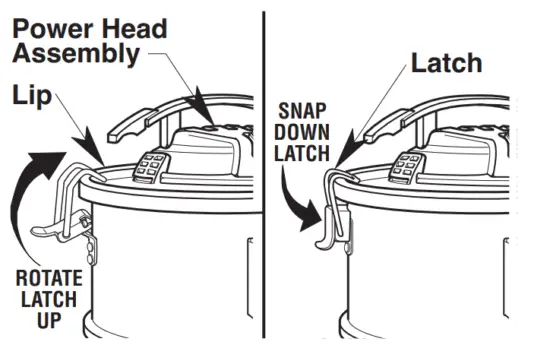 Power Head Assembly

Lip

ROTATE LATCH UP

Latch

SNAP DOWN LATCH