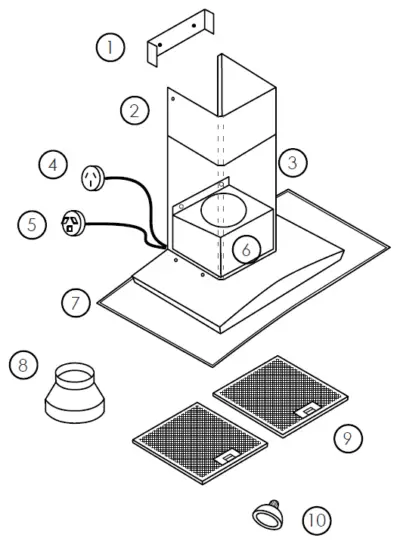 1
2
3
4
5
6
7
8
9
10