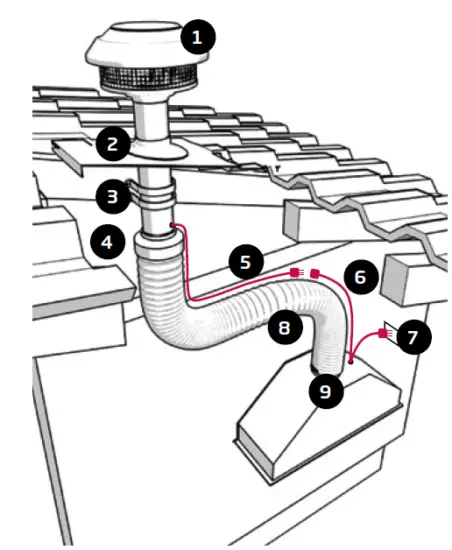 1
2
3
4
5
6
7
8
9