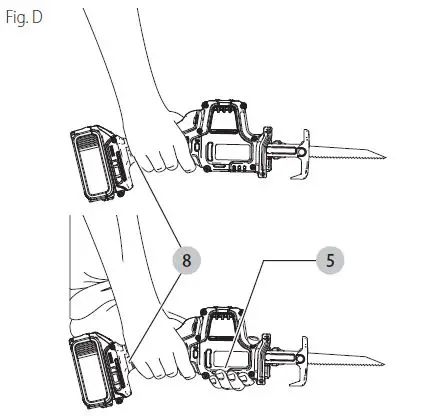 Fig. D

8

5