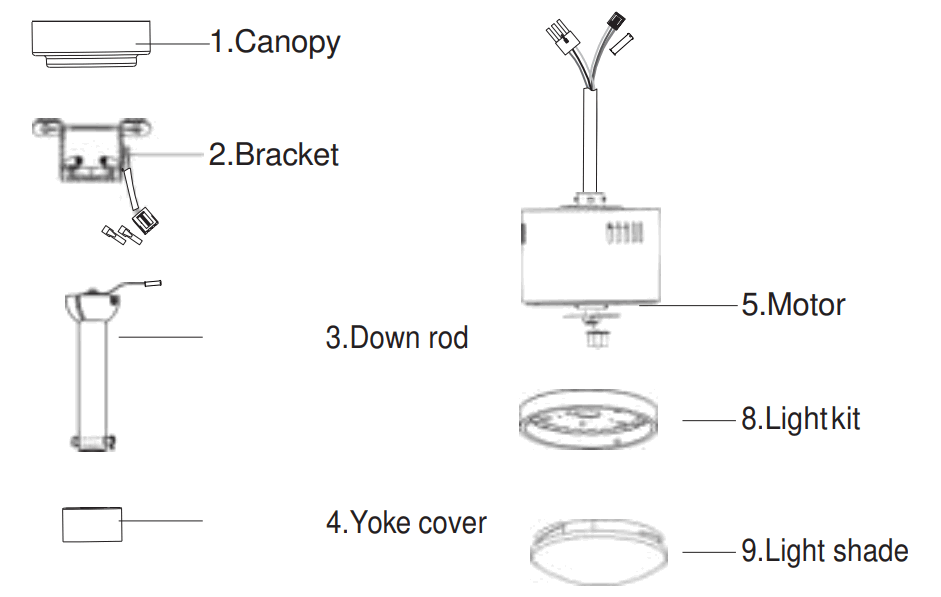 1.Canopy

2.Bracket

3.Down rod

4.Yoke cover

5.Motor

8.Light kit

9.Light shade